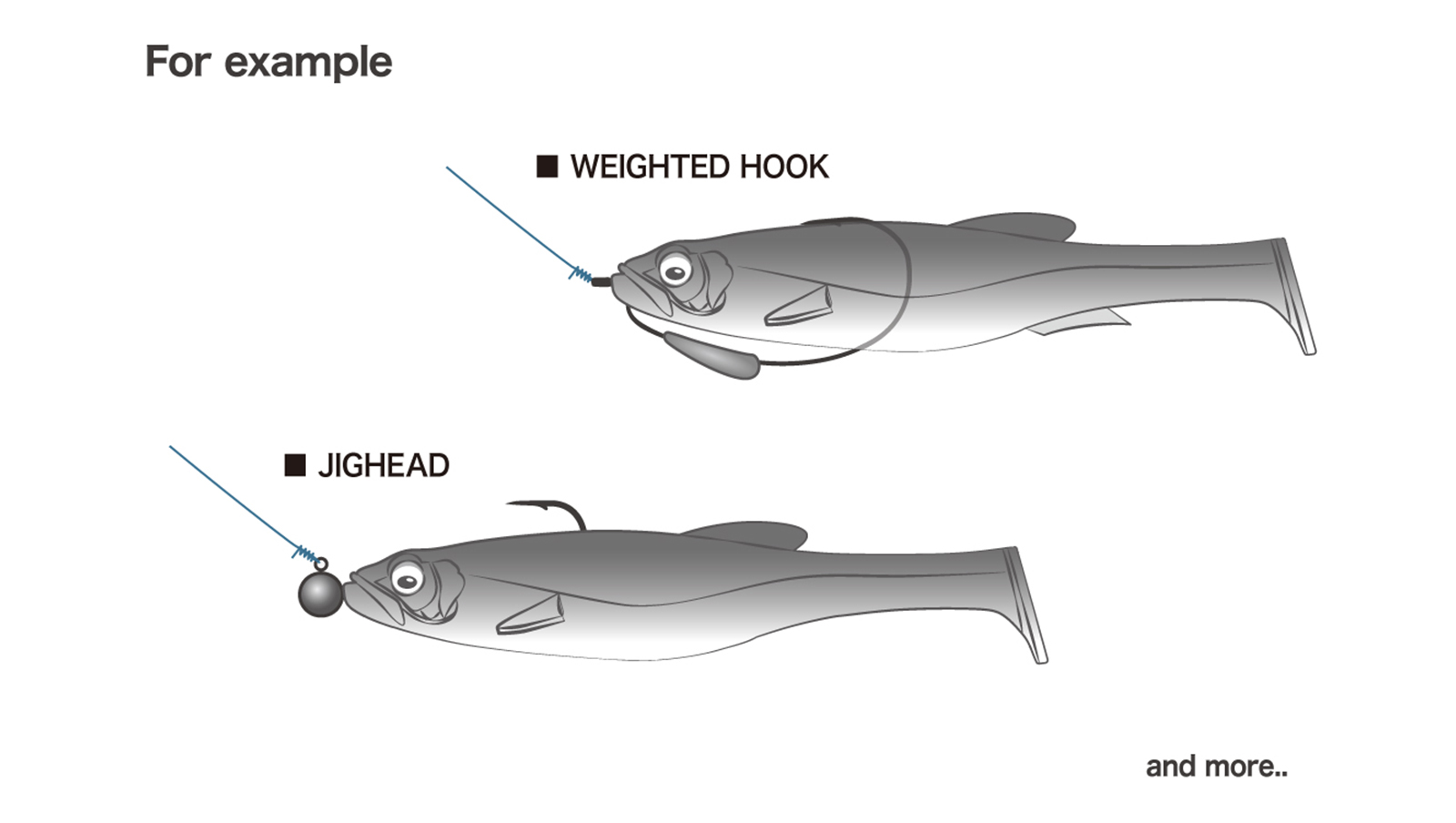 For example

■ WEIGHTED HOOK

■ JIGHEAD

and more..